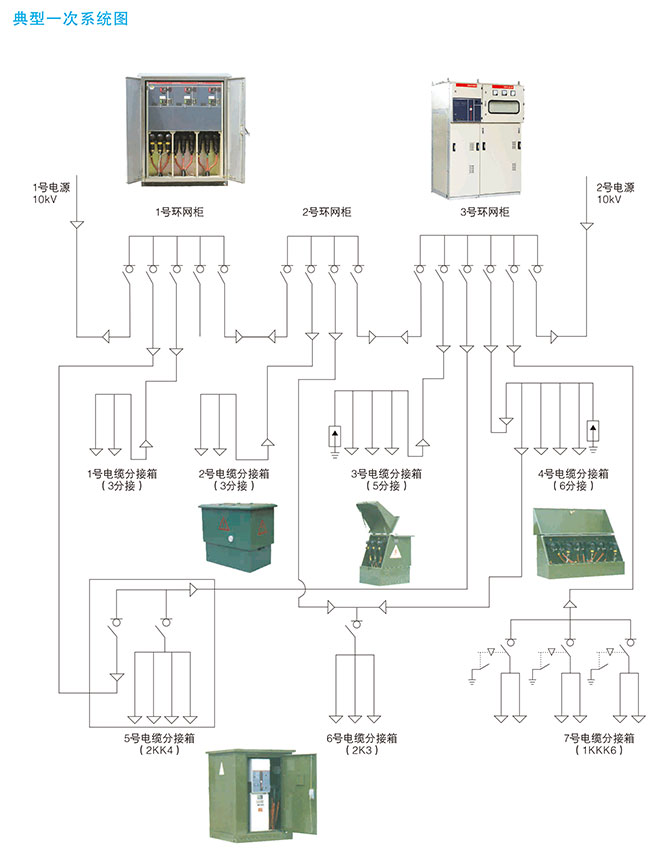 典型一次系统图

1号电源
10kV

1号环网柜

2号环网柜

3号环网柜

2号电源
10kV

1号电缆分接箱
（3分接）

2号电缆分接箱
（3分接）

3号电缆分接箱
（5分接）

4号电缆分接箱
（6分接）

5号电缆分接箱
（2KK4）

6号电缆分接箱
（2K3）

7号电缆分接箱
（1KKK6）